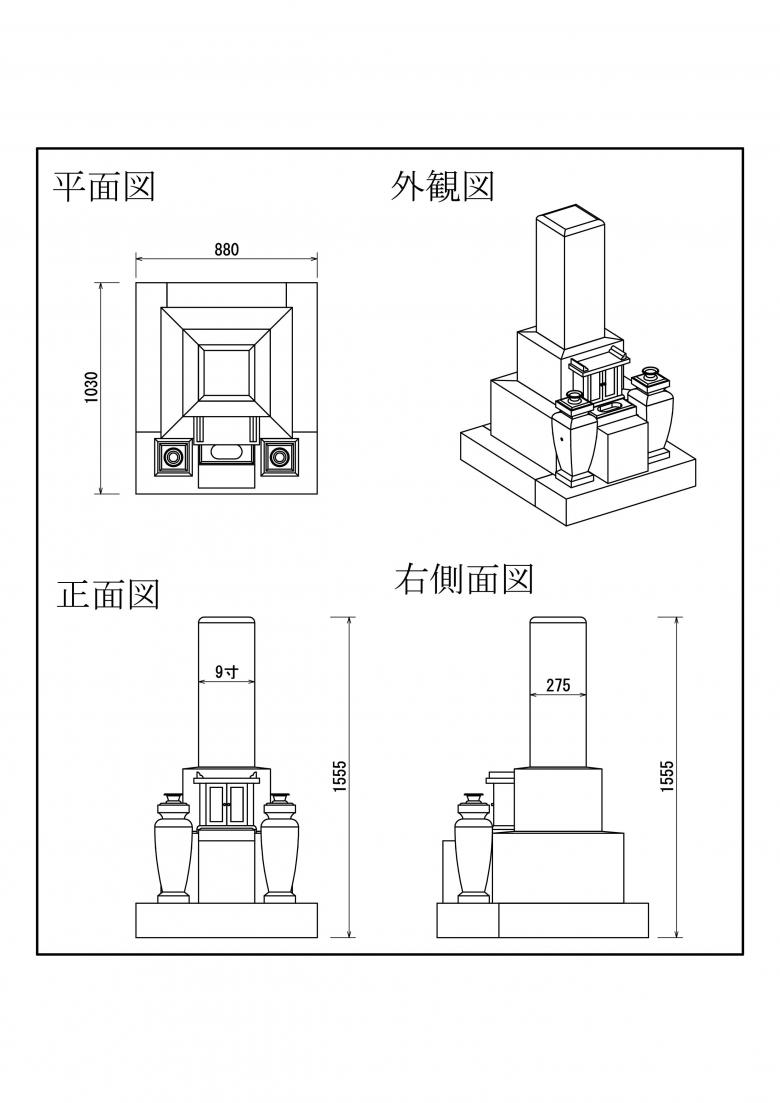 平面図

880

1030

外観図

正面図

9寸

1555

右側面図

275

1555