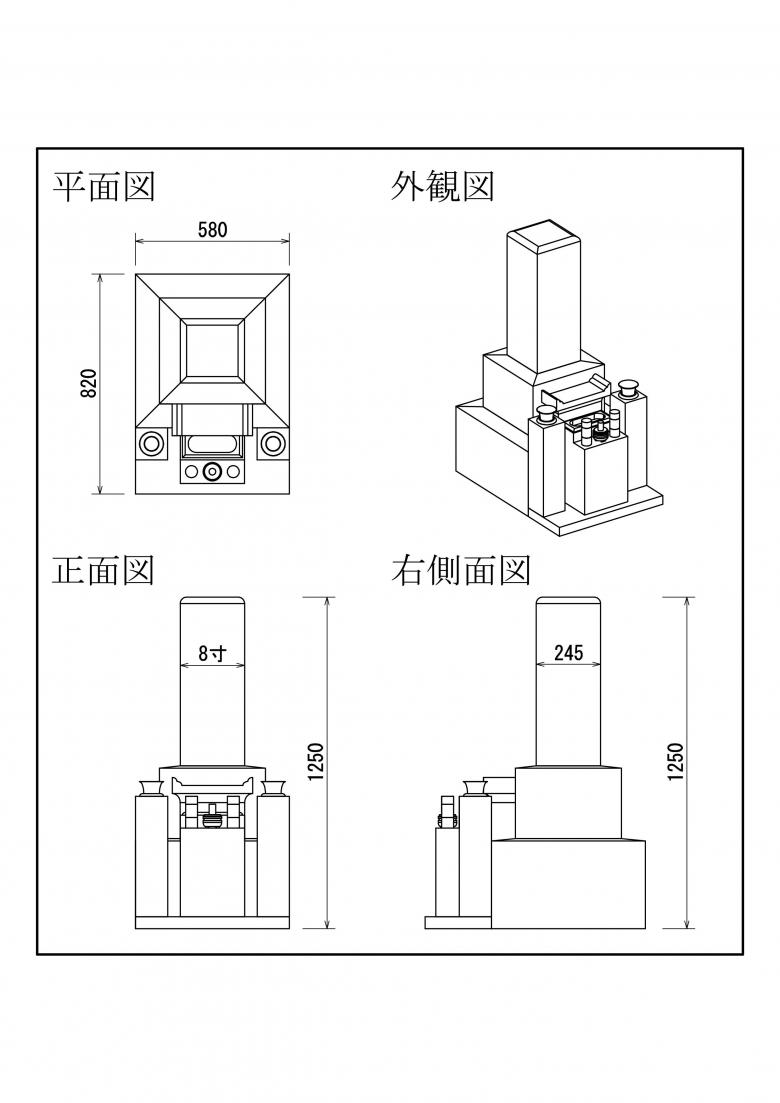 平面図

580

820

外観図

正面図

8寸

1250

右側面図

245

1250