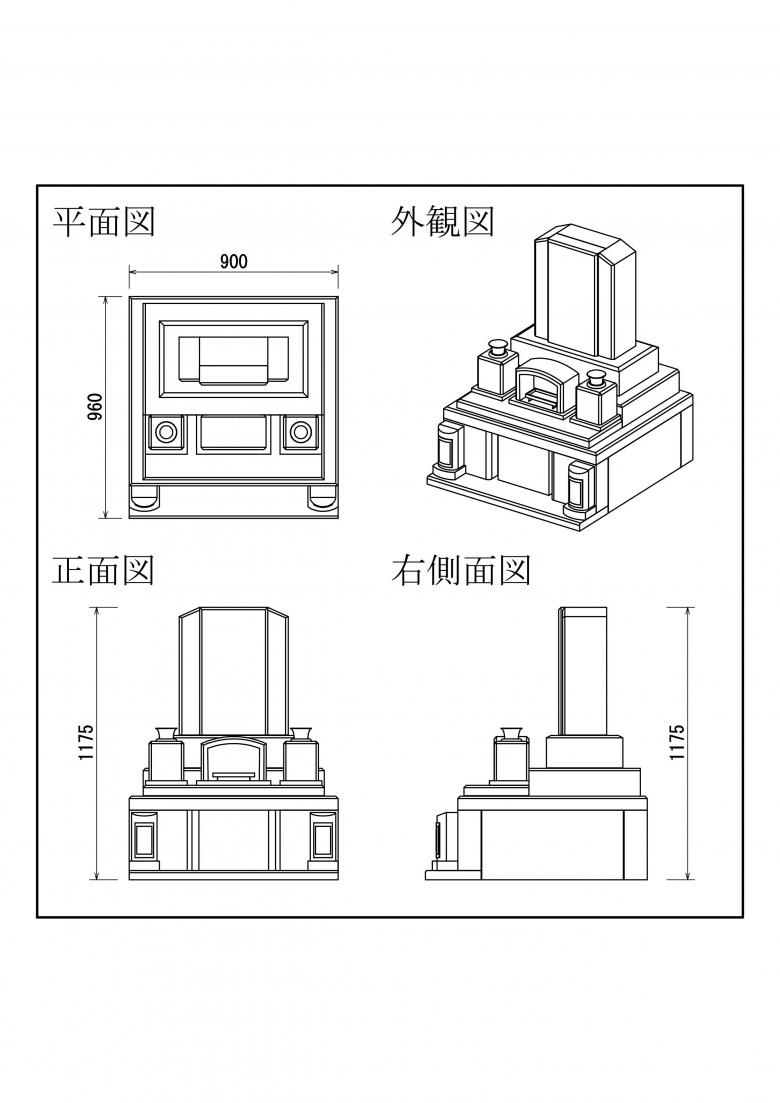 平面図

900

960

外観図

正面図

1175

右側面図

1175