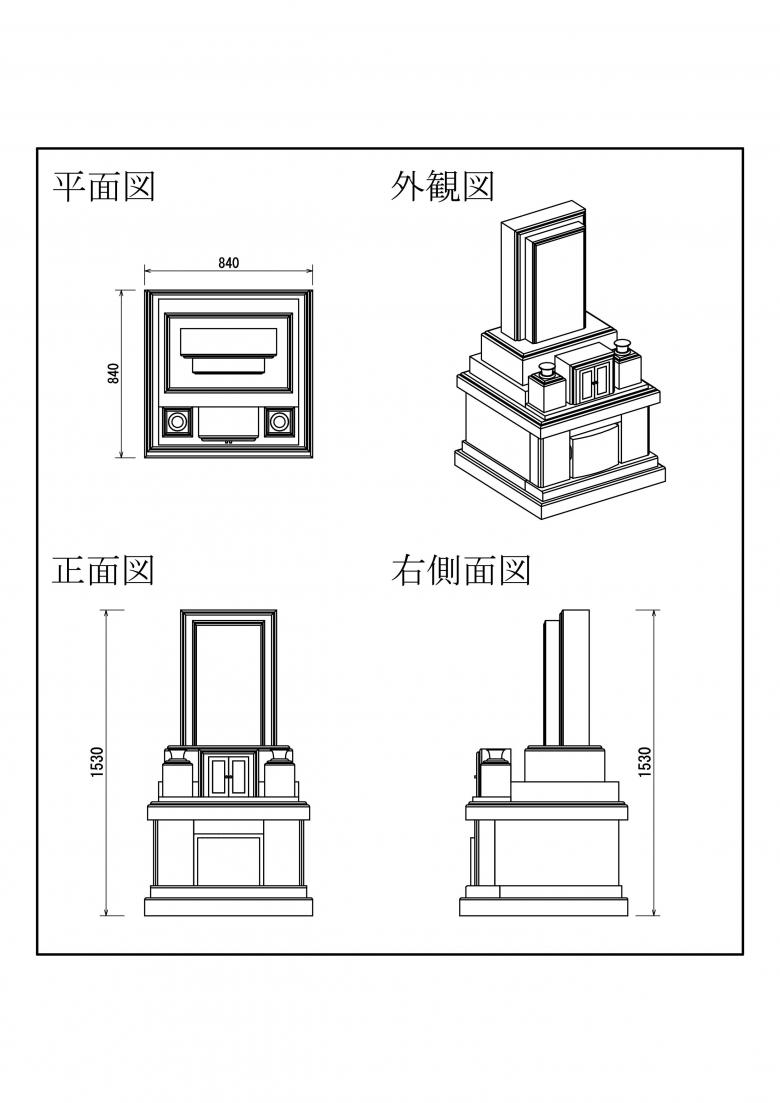 平面図

840

840

外観図

正面図

1530

右側面図

1530