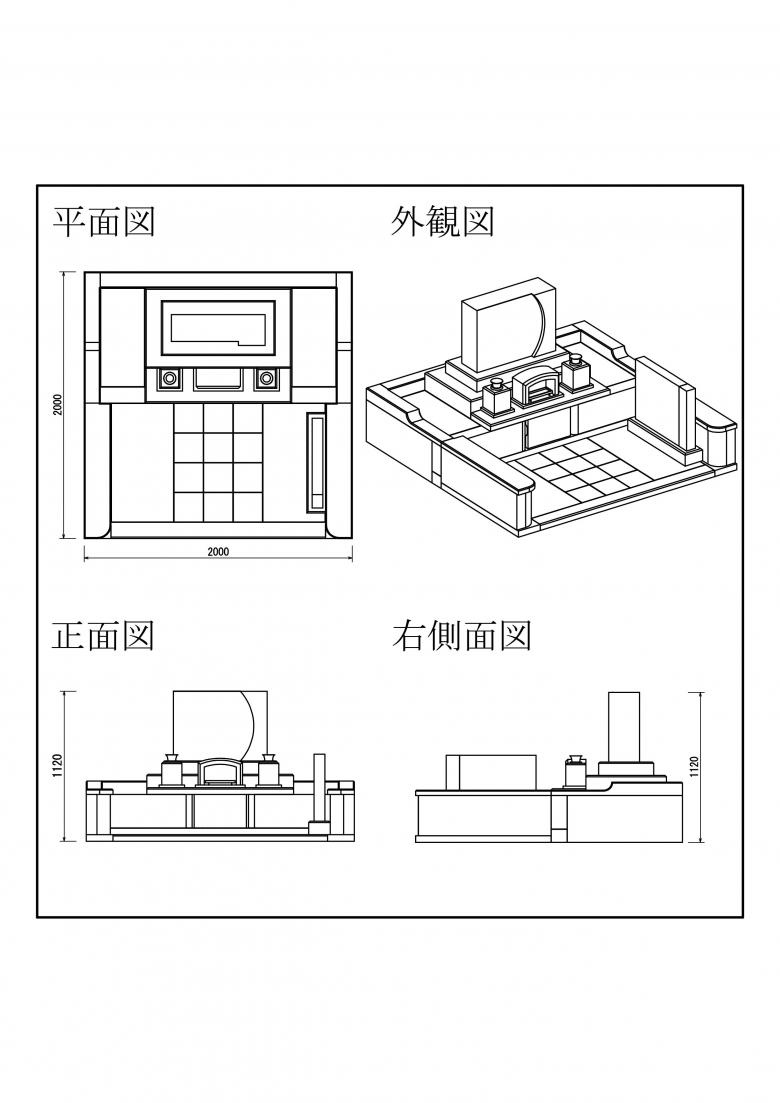 平面図

2000

2000

外観図

正面図

1120

右側面図

1120