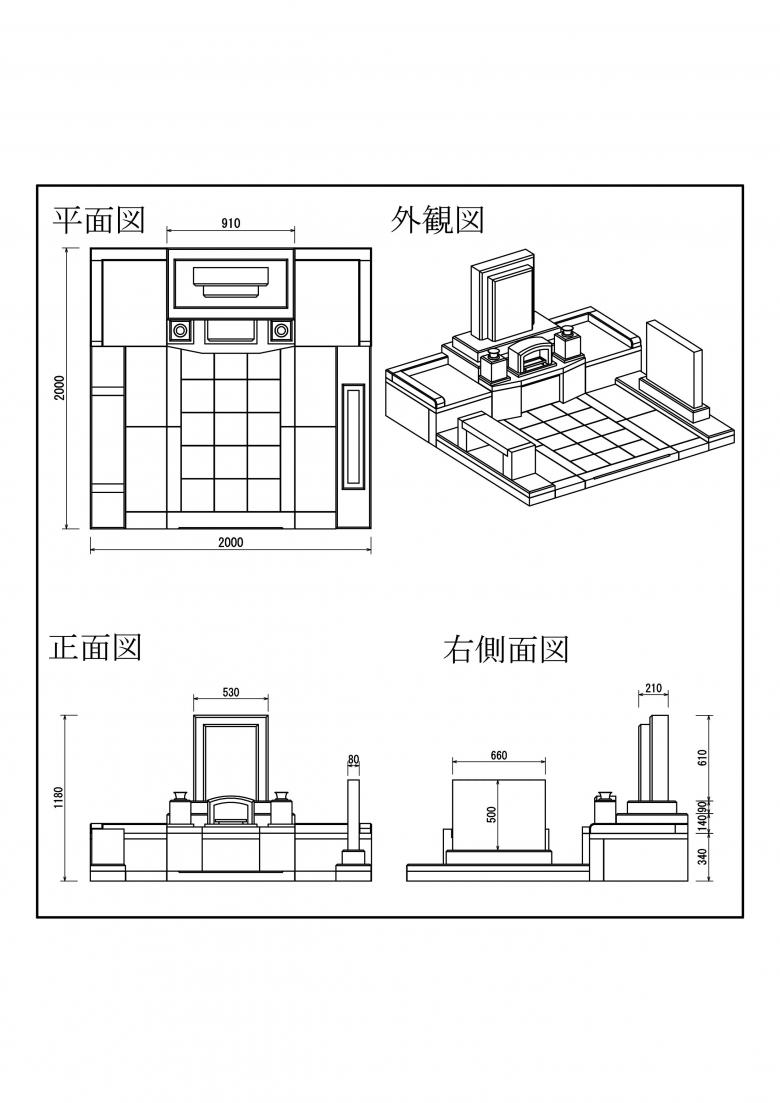 平面図

910

2000

2000

外観図

正面図

530

80

1180

右側面図

210

660

500

610

90

140

340