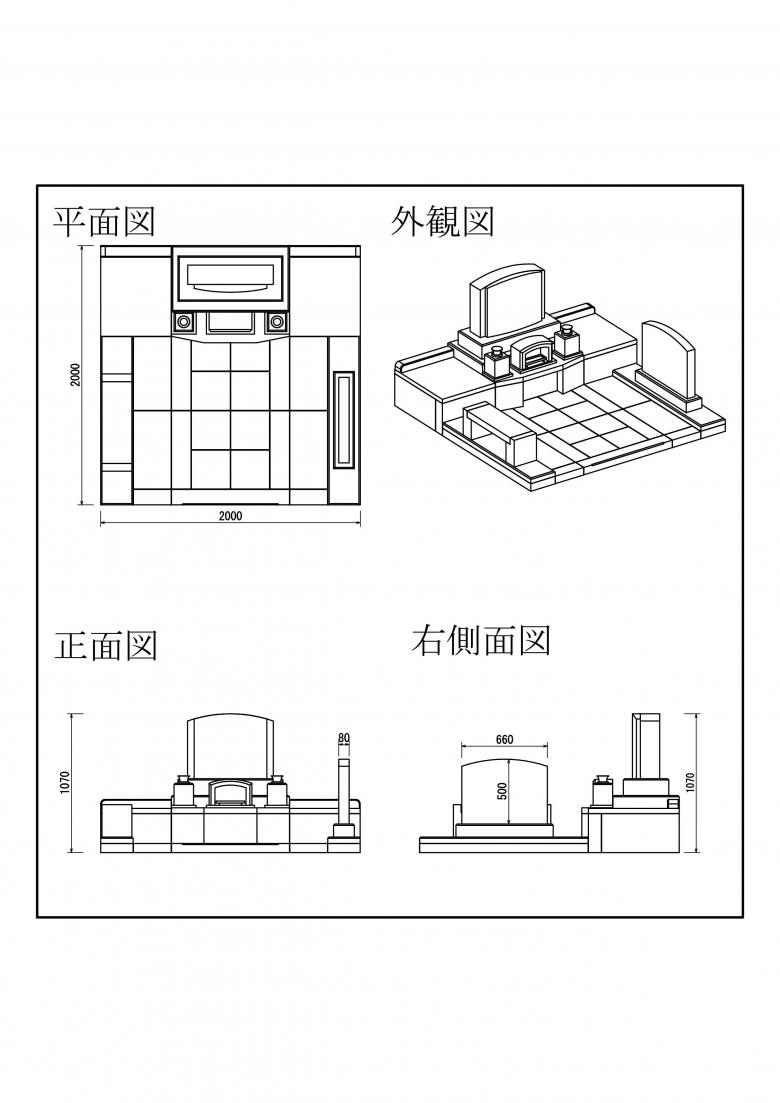 平面図

2000

2000

外観図

正面図

1070

80

右側面図

660

500

1070