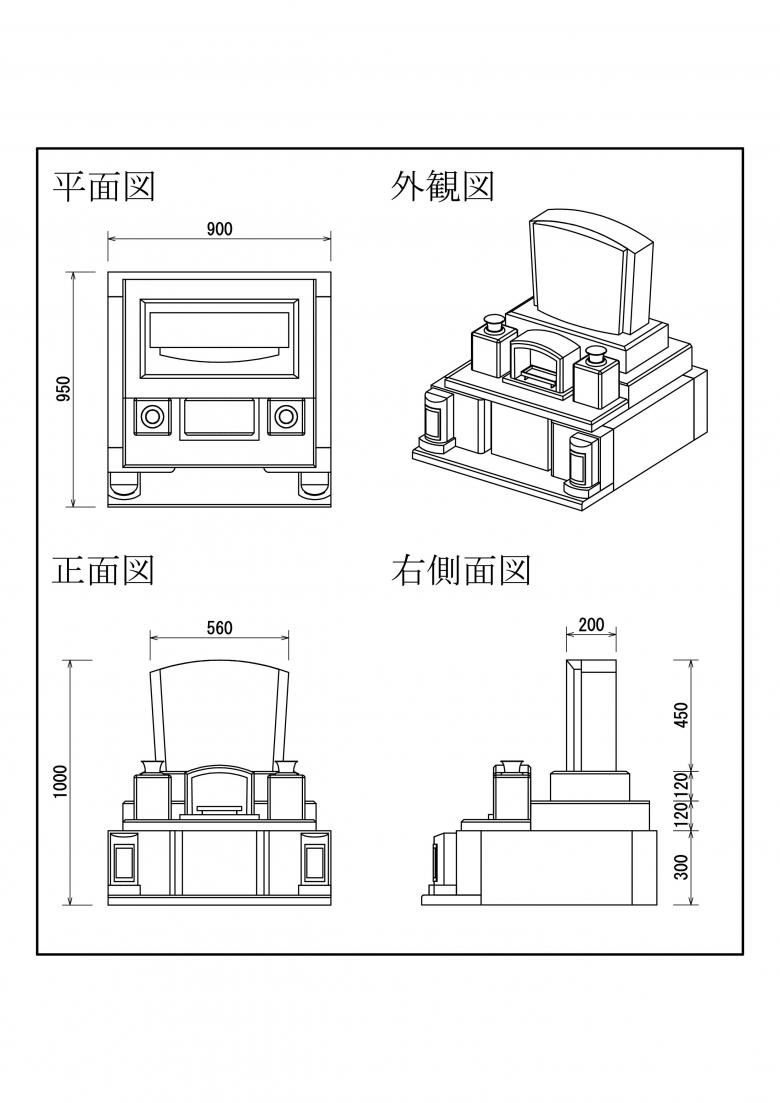 平面図

900

950

外観図

正面図

560

1000

右側面図

200

450

120

120

300