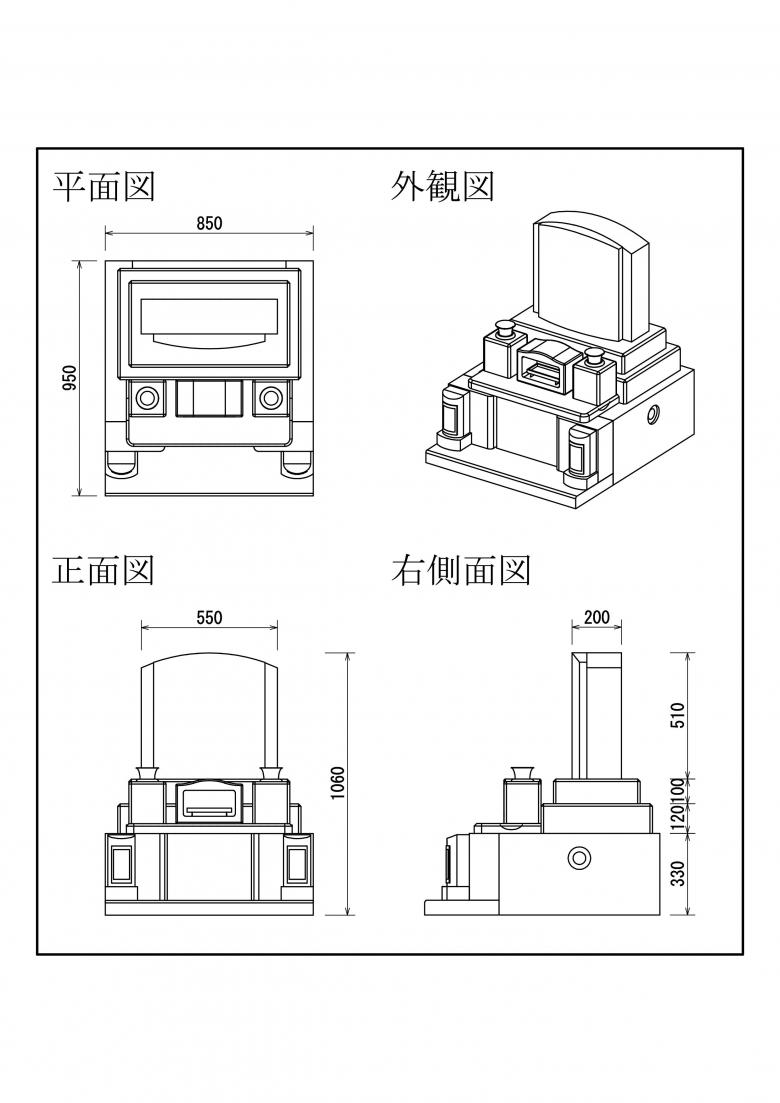 平面図

850

950

外観図

正面図

550

1060

右側面図

200

510

100

120

330