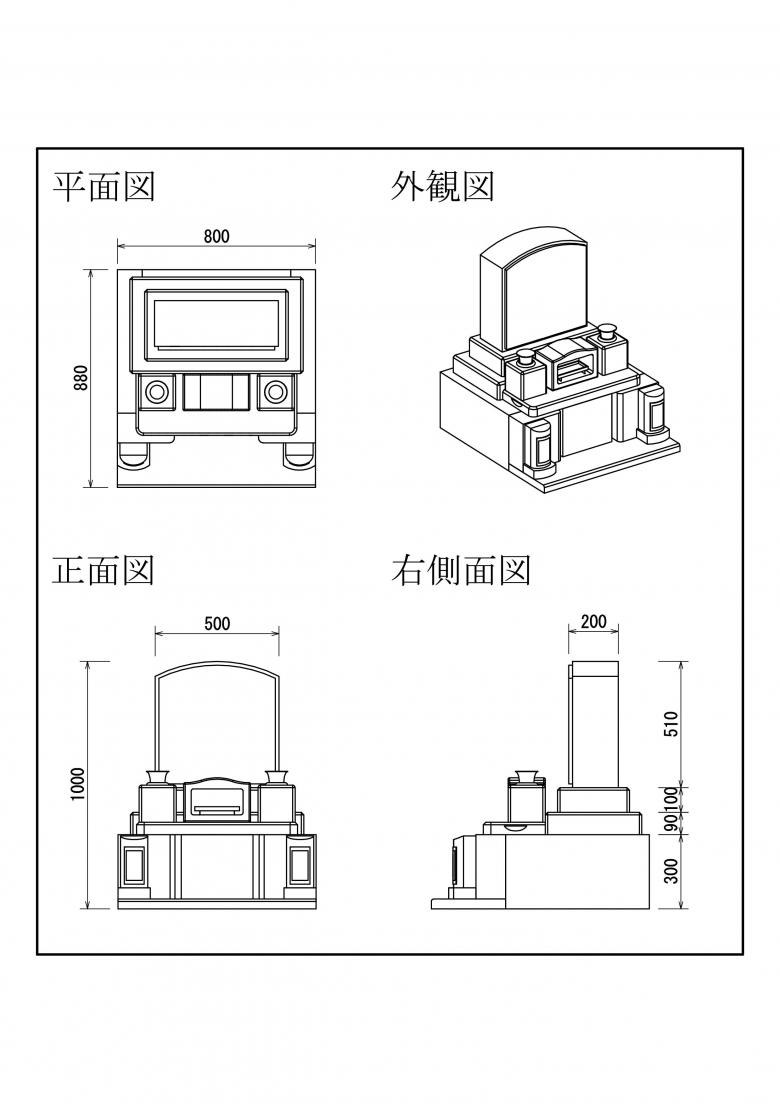 平面図

800

880

外観図

正面図

500

1000

右側面図

200

510

100

90

300